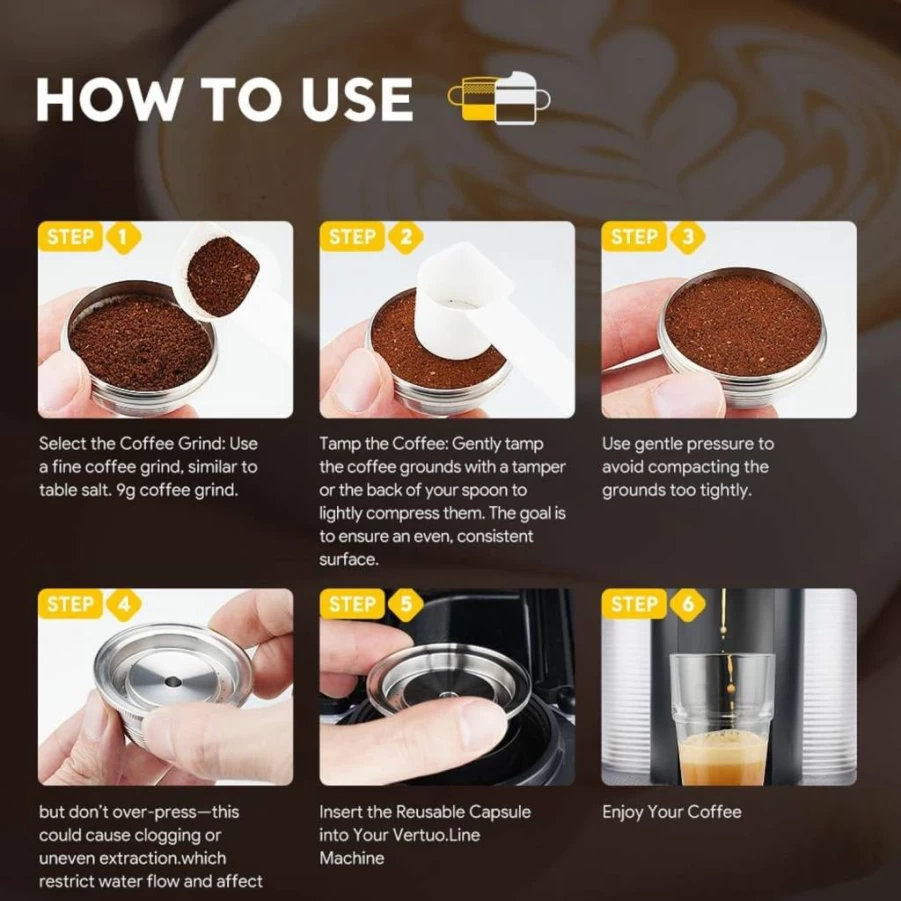 HOW TO USE

STEP 1

Select the Coffee Grind: Use a fine coffee grind, similar to table salt. 9g coffee grind.

STEP 2

Tamp the Coffee: Gently tamp the coffee grounds with a tamper or the back of your spoon to lightly compress them. The goal is to ensure an even, consistent surface.

STEP 3

Use gentle pressure to avoid compacting the grounds too tightly.

STEP 4

but don't over-press—this could cause clogging or uneven extraction.which restrict water flow and affect

STEP 5

Insert the Reusable Capsule into Your Vertuo.Line Machine

STEP 6

Enjoy Your Coffee