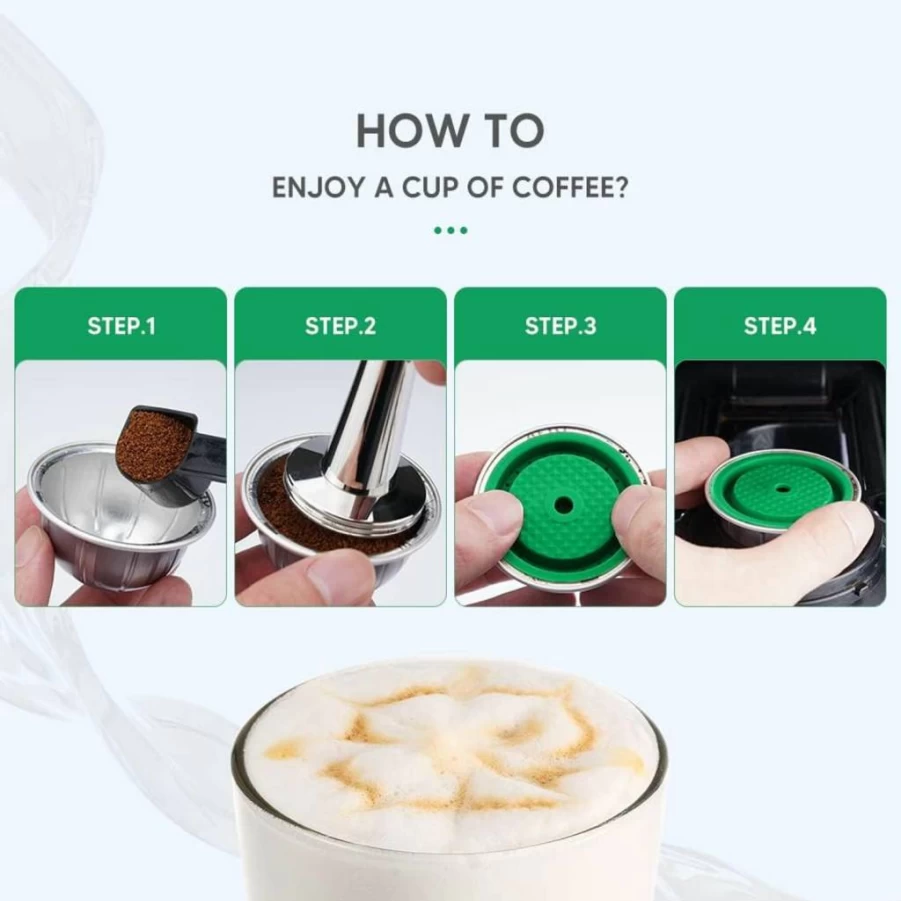 HOW TO

ENJOY A CUP OF COFFEE?

STEP.1

STEP.2

STEP.3

STEP.4