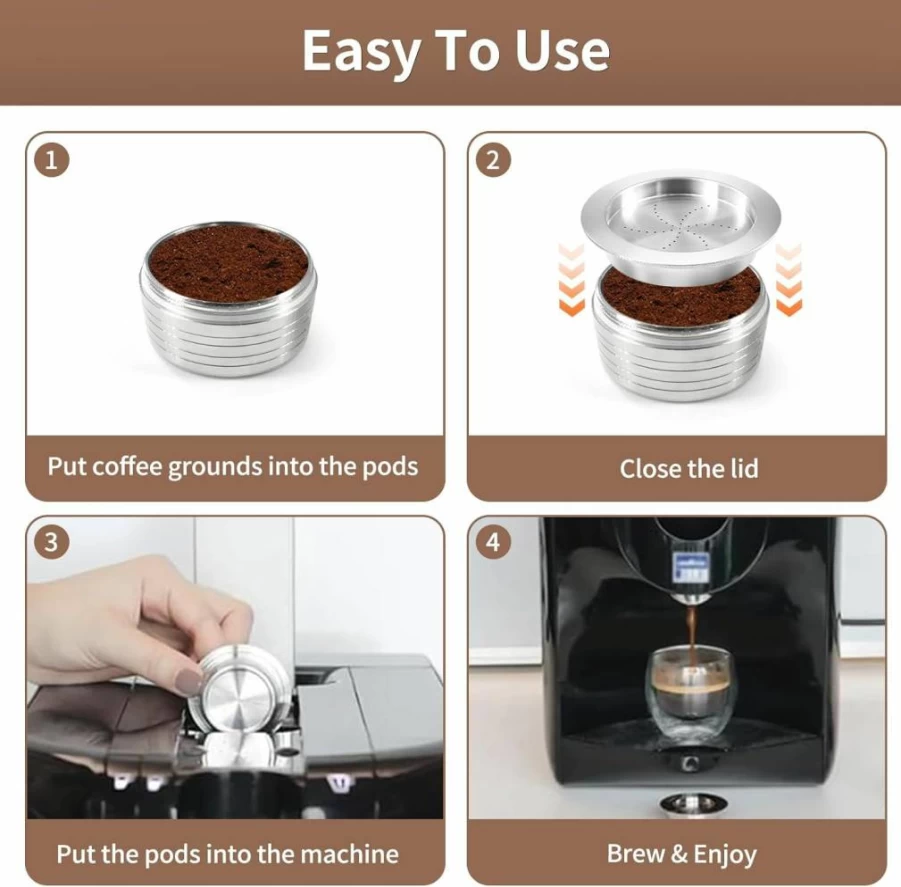 Easy To Use

1

Put coffee grounds into the pods

2

Close the lid

3

Put the pods into the machine

4

Brew & Enjoy