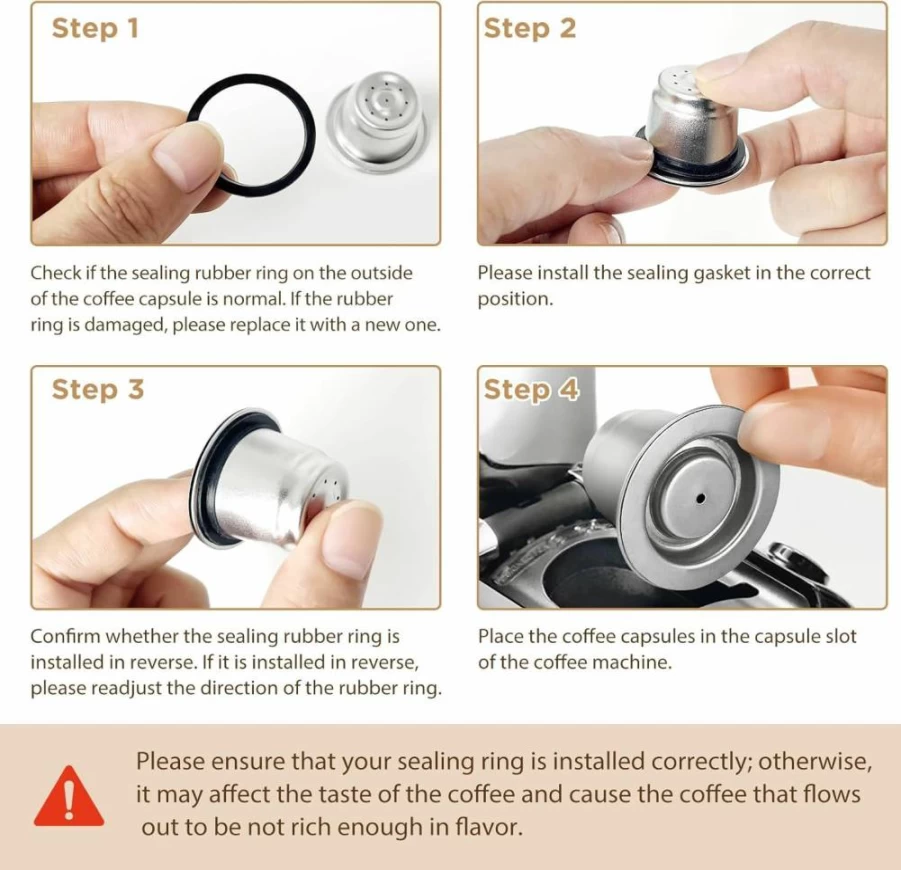 Step 1

Check if the sealing rubber ring on the outside of the coffee capsule is normal. If the rubber ring is damaged, please replace it with a new one.

Step 2

Please install the sealing gasket in the correct position.

Step 3

Confirm whether the sealing rubber ring is installed in reverse. If it is installed in reverse, please readjust the direction of the rubber ring.

Step 4

Place the coffee capsules in the capsule slot of the coffee machine.

Please ensure that your sealing ring is installed correctly; otherwise, it may affect the taste of the coffee and cause the coffee that flows out to be not rich enough in flavor.