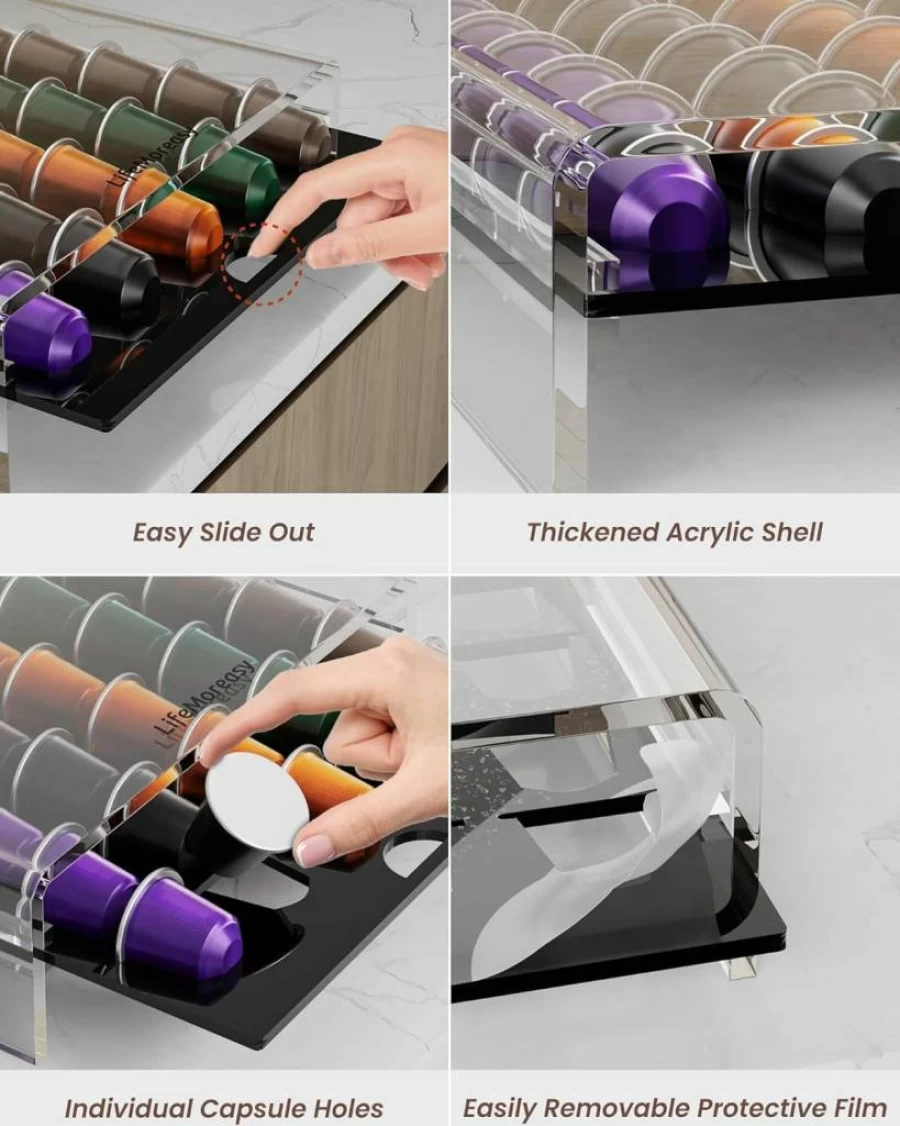 LifeMoreasy

Easy Slide Out

Thickened Acrylic Shell

LifeMoreasy

Individual Capsule Holes

Easily Removable Protective Film