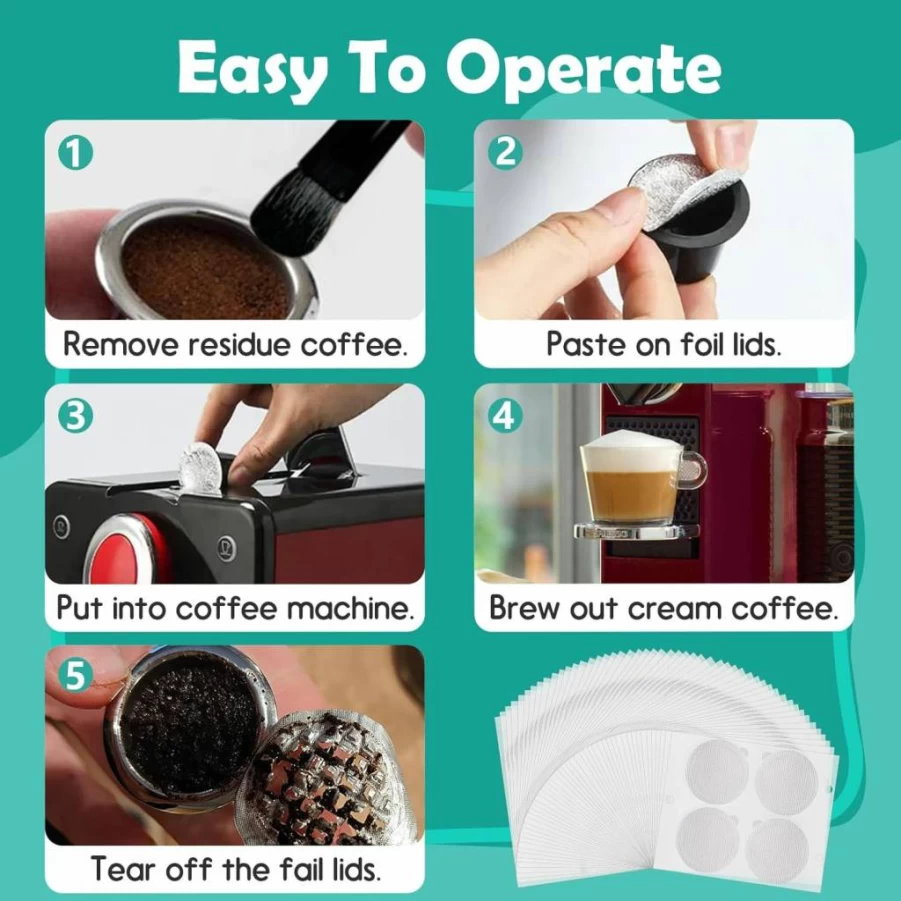 Easy To Operate

1
Remove residue coffee.

2
Paste on foil lids.

3
Put into coffee machine.

4
Brew out cream coffee.

5
Tear off the fail lids.