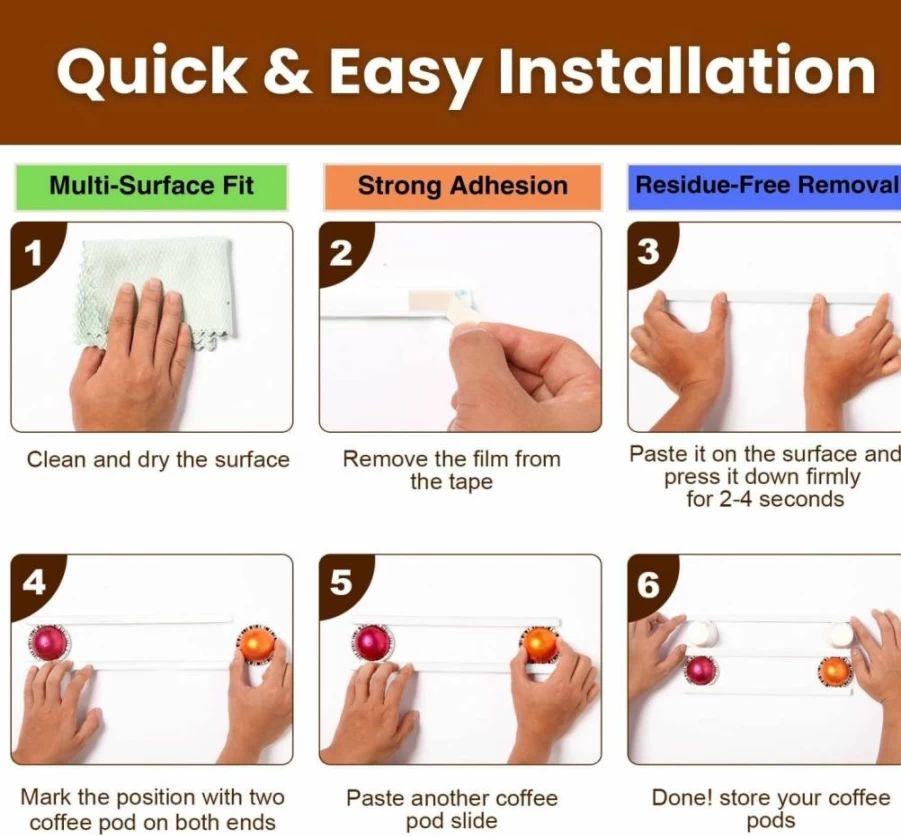 Quick & Easy Installation

Multi-Surface Fit

Strong Adhesion

Residue-Free Removal

1

Clean and dry the surface

2

Remove the film from the tape

3

Paste it on the surface and press it down firmly for 2-4 seconds

4

Mark the position with two coffee pod on both ends

5

Paste another coffee pod slide

6

Done! store your coffee pods