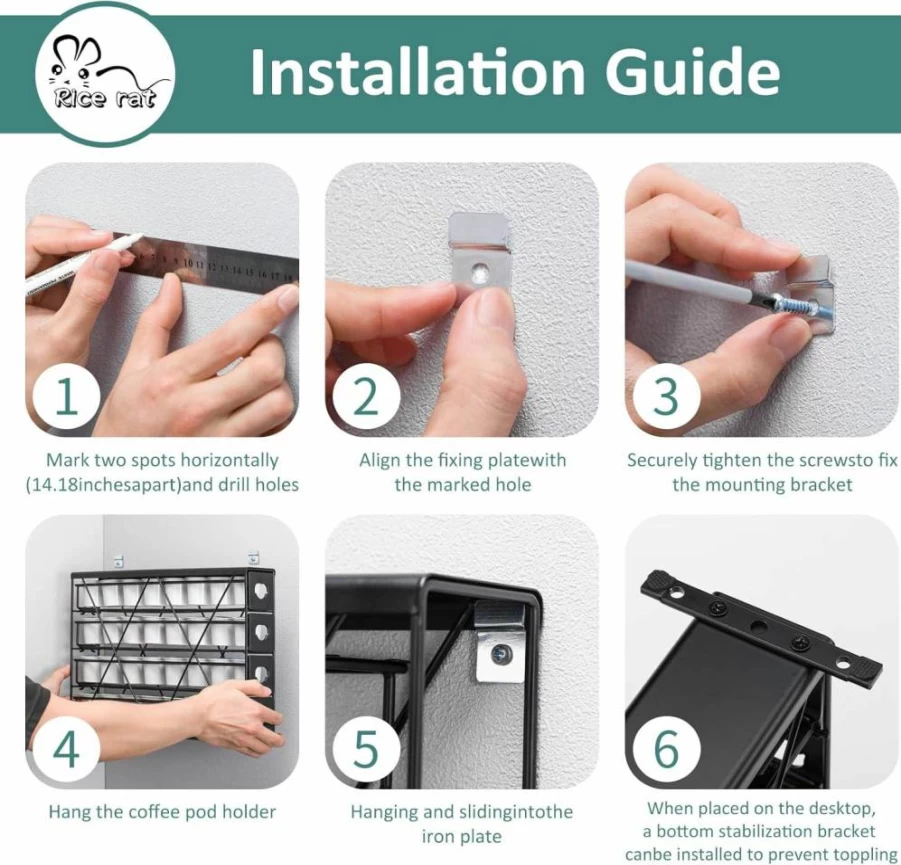 Rice rat

Installation Guide

1

Mark two spots horizontally (14.18inchesapart)and drill holes

2

Align the fixing platewith the marked hole

3

Securely tighten the screwsto fix the mounting bracket

4

Hang the coffee pod holder

5

Hanging and slidingintothe iron plate

6

When placed on the desktop, a bottom stabilization bracket canbe installed to prevent toppling