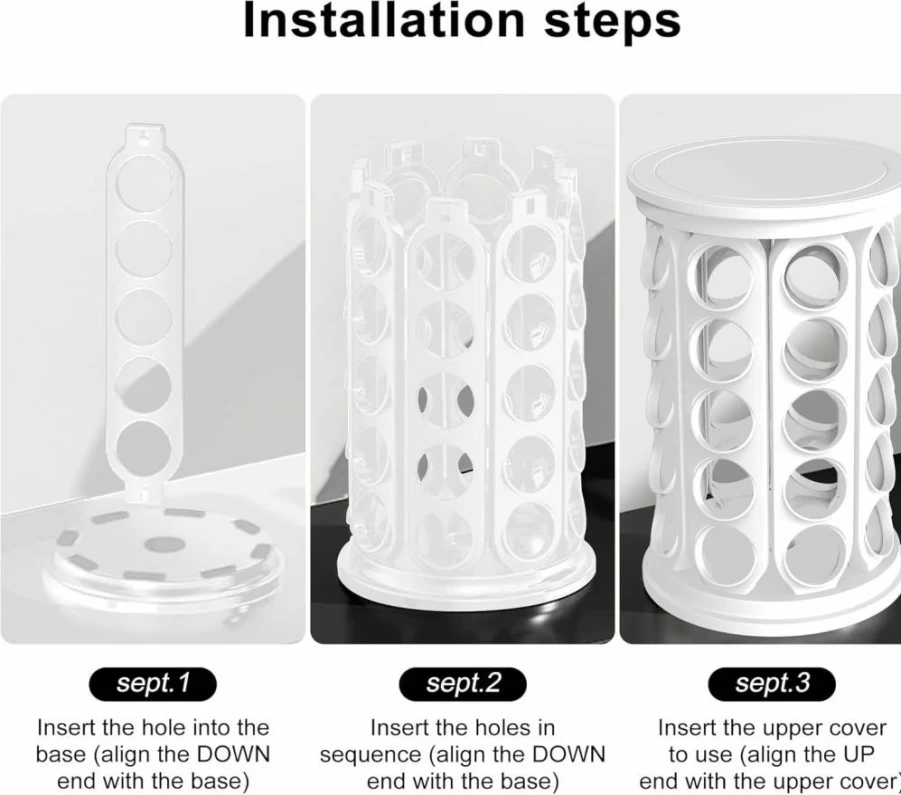 Installation steps

sept.1

Insert the hole into the base (align the DOWN end with the base)

sept.2

Insert the holes in sequence (align the DOWN end with the base)

sept.3

Insert the upper cover to use (align the UP end with the upper cover)