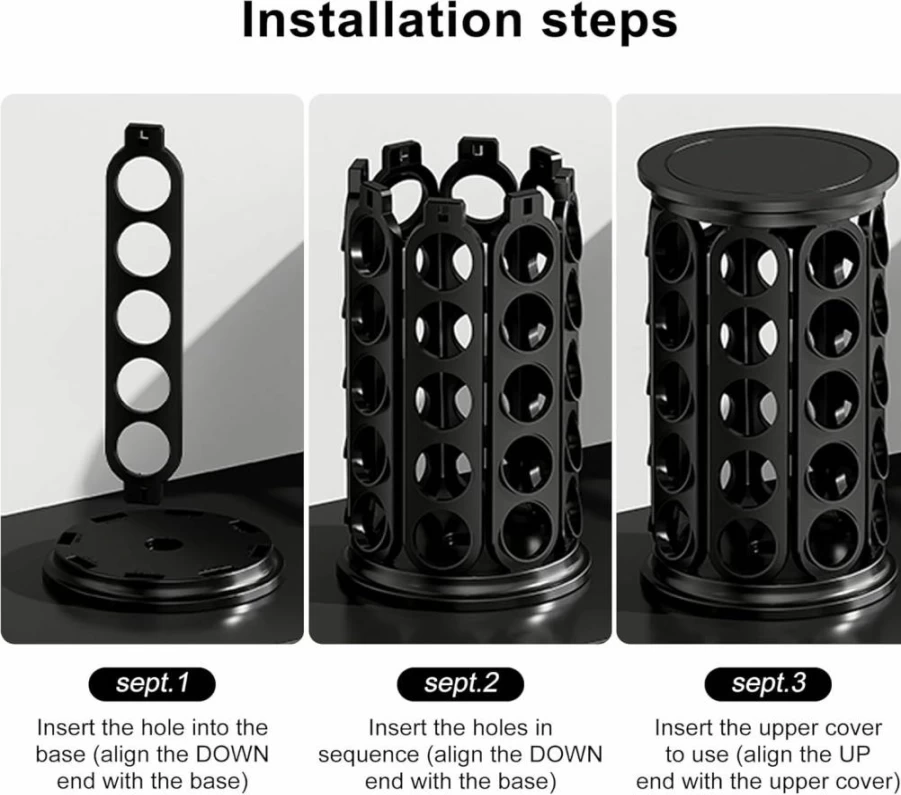 Installation steps

sept.1

Insert the hole into the base (align the DOWN end with the base)

sept.2

Insert the holes in sequence (align the DOWN end with the base)

sept.3

Insert the upper cover to use (align the UP end with the upper cover)