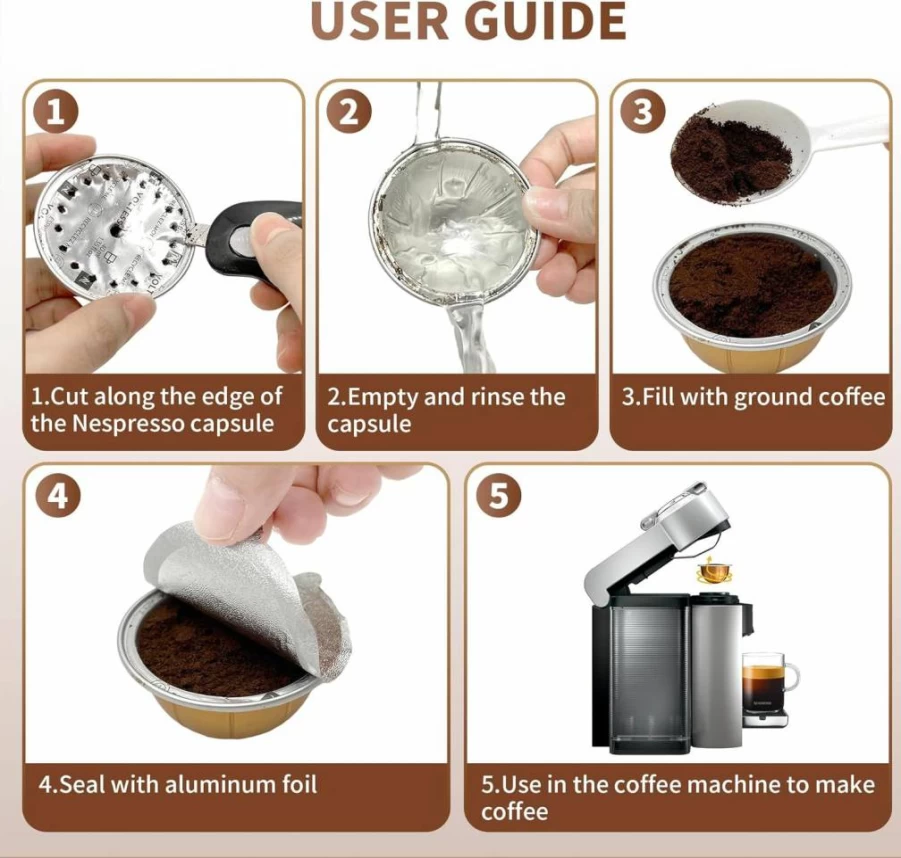 USER GUIDE

1

1.Cut along the edge of the Nespresso capsule

2

2.Empty and rinse the capsule

3

3.Fill with ground coffee

4

4.Seal with aluminum foil

5

5.Use in the coffee machine to make coffee