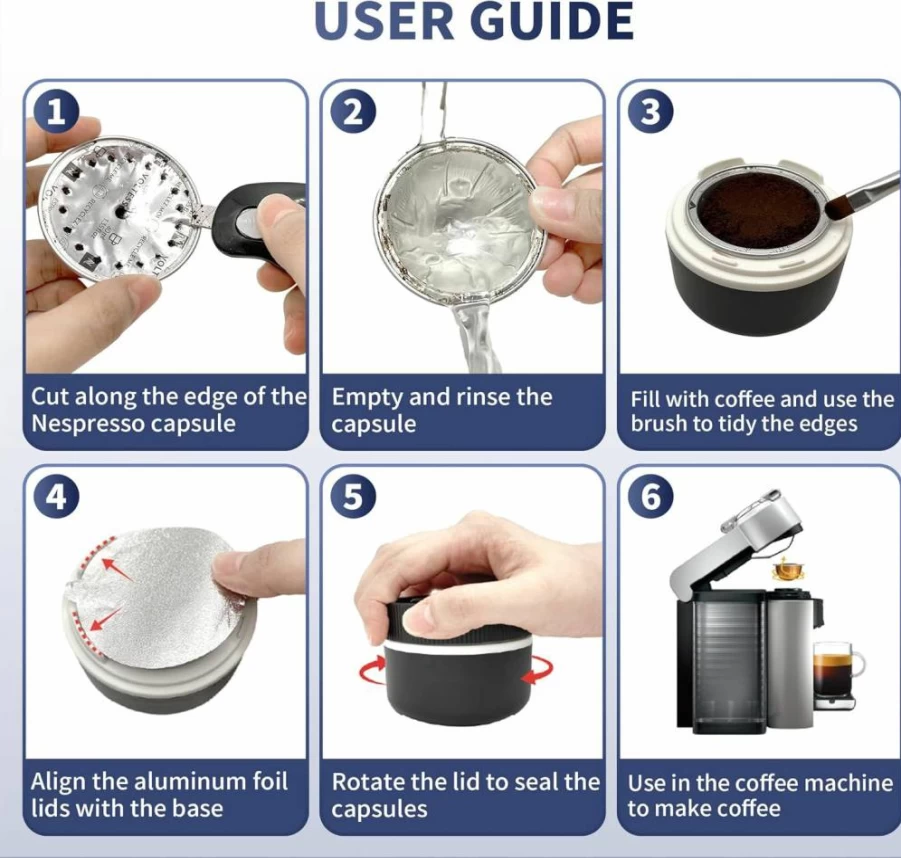 USER GUIDE

1

Cut along the edge of the Nespresso capsule

2

Empty and rinse the capsule

3

Fill with coffee and use the brush to tidy the edges

4

Align the aluminum foil lids with the base

5

Rotate the lid to seal the capsules

6

Use in the coffee machine to make coffee