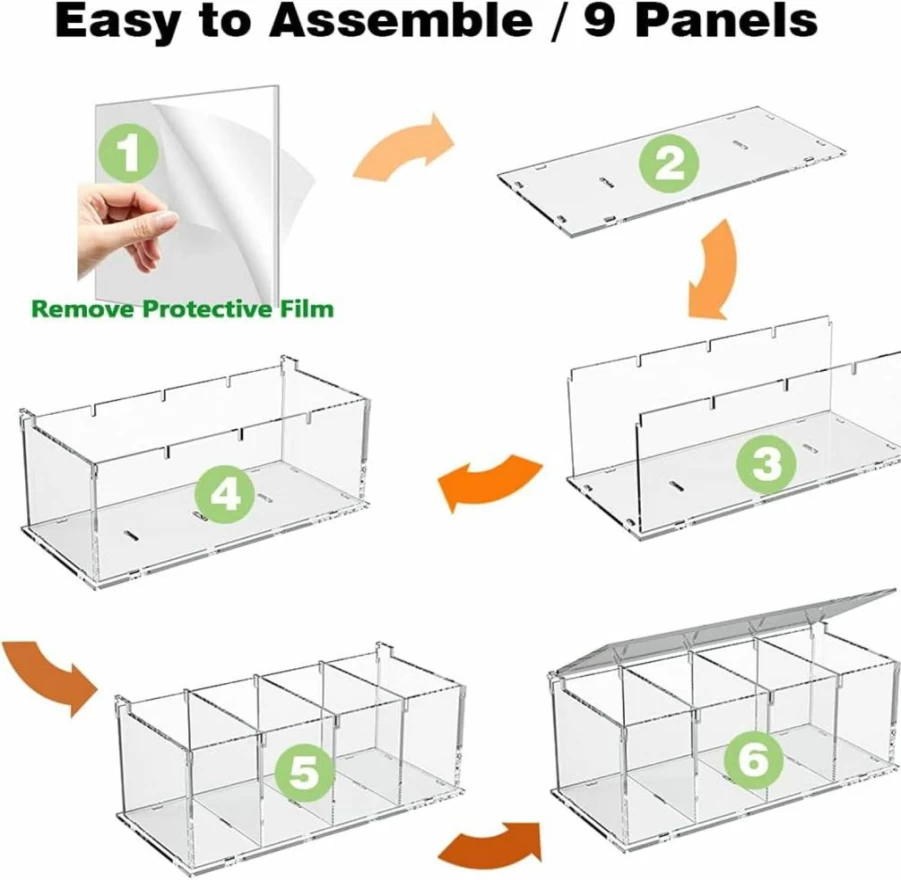 Easy to Assemble / 9 Panels

1

Remove Protective Film

2

3

4

5

6