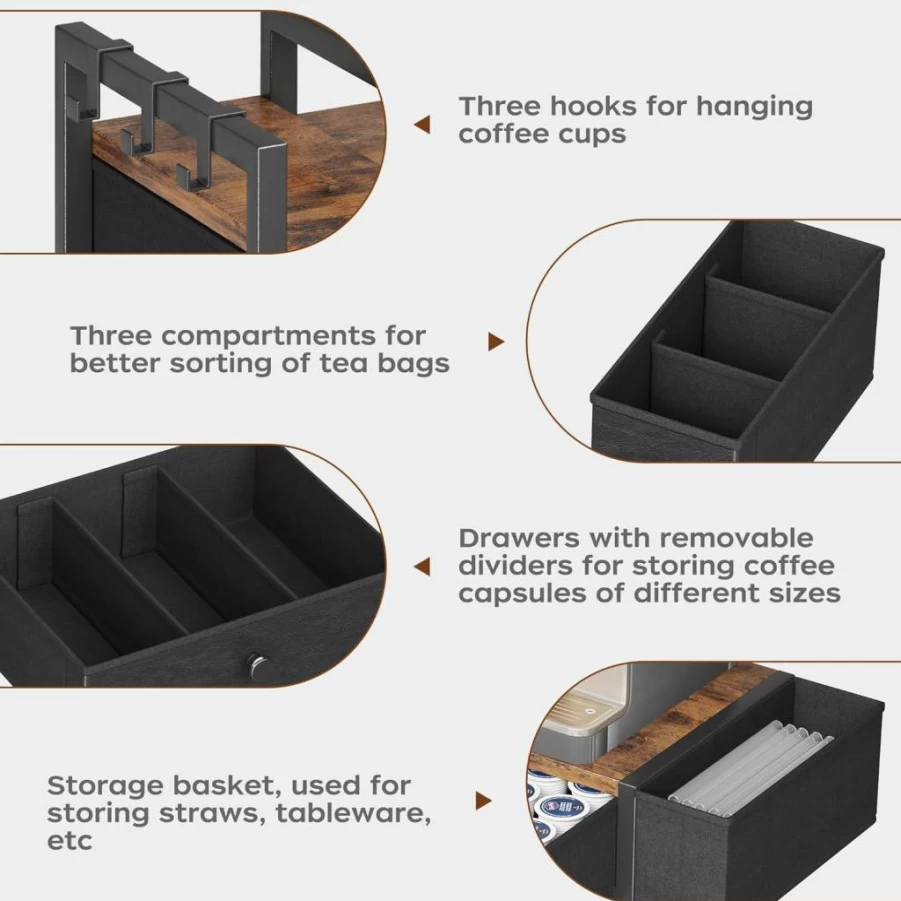 Three hooks for hanging coffee cups

Three compartments for better sorting of tea bags

Drawers with removable dividers for storing coffee capsules of different sizes

Storage basket, used for storing straws, tableware, etc