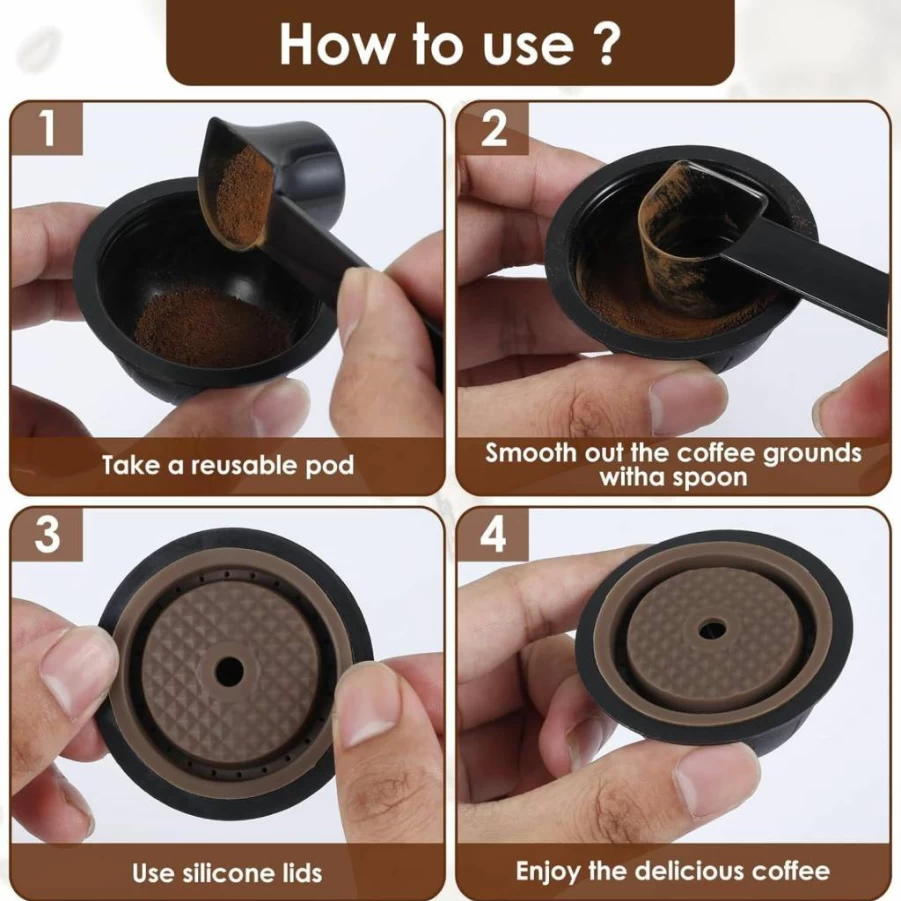 How to use ?

1

Take a reusable pod

2

Smooth out the coffee grounds witha spoon

3

Use silicone lids

4

Enjoy the delicious coffee