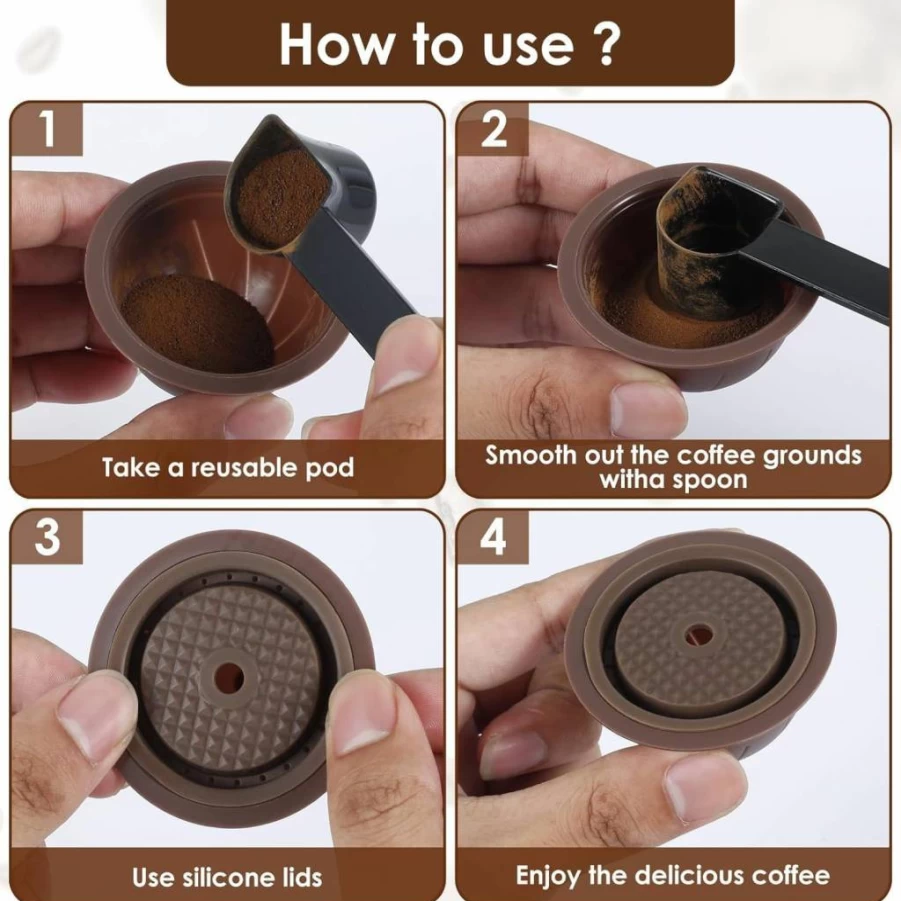 How to use ?

1

Take a reusable pod

2

Smooth out the coffee grounds witha spoon

3

Use silicone lids

4

Enjoy the delicious coffee