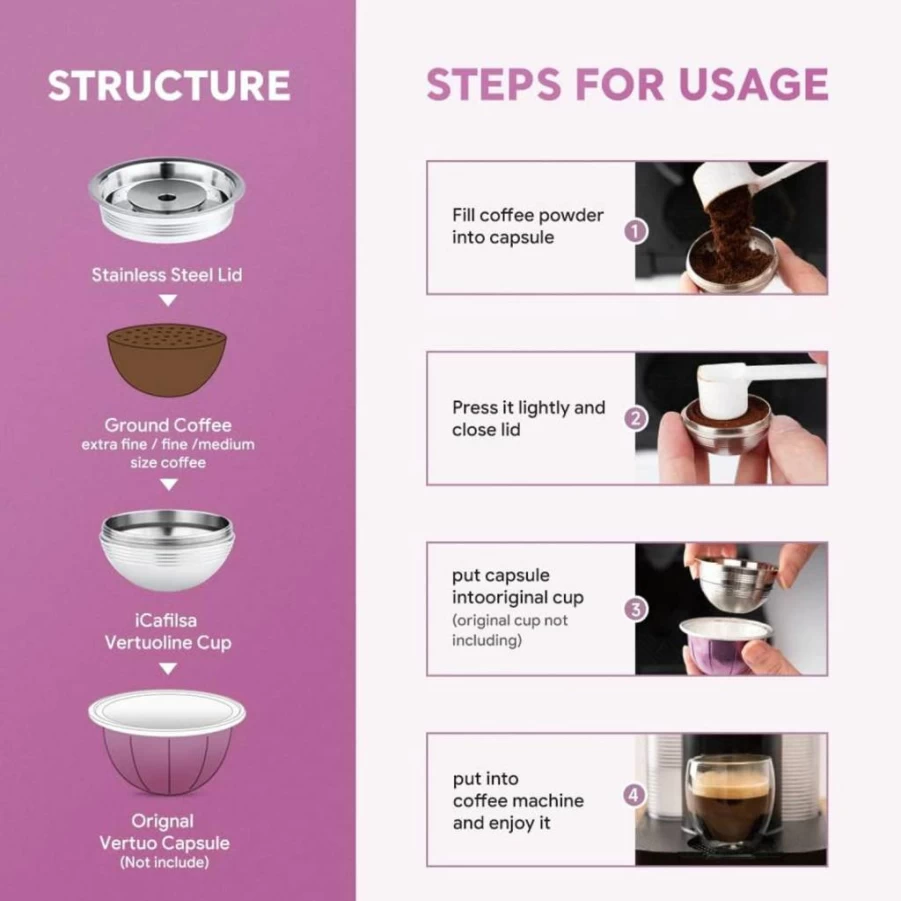 STRUCTURE

Stainless Steel Lid

Ground Coffee
extra fine / fine /medium size coffee

iCafilsa
Vertuoline Cup

Orignal
Vertuo Capsule
(Not include)

STEPS FOR USAGE

Fill coffee powder into capsule
1

Press it lightly and close lid
2

put capsule intooriginal cup
(original cup not including)
3

put into coffee machine and enjoy it
4