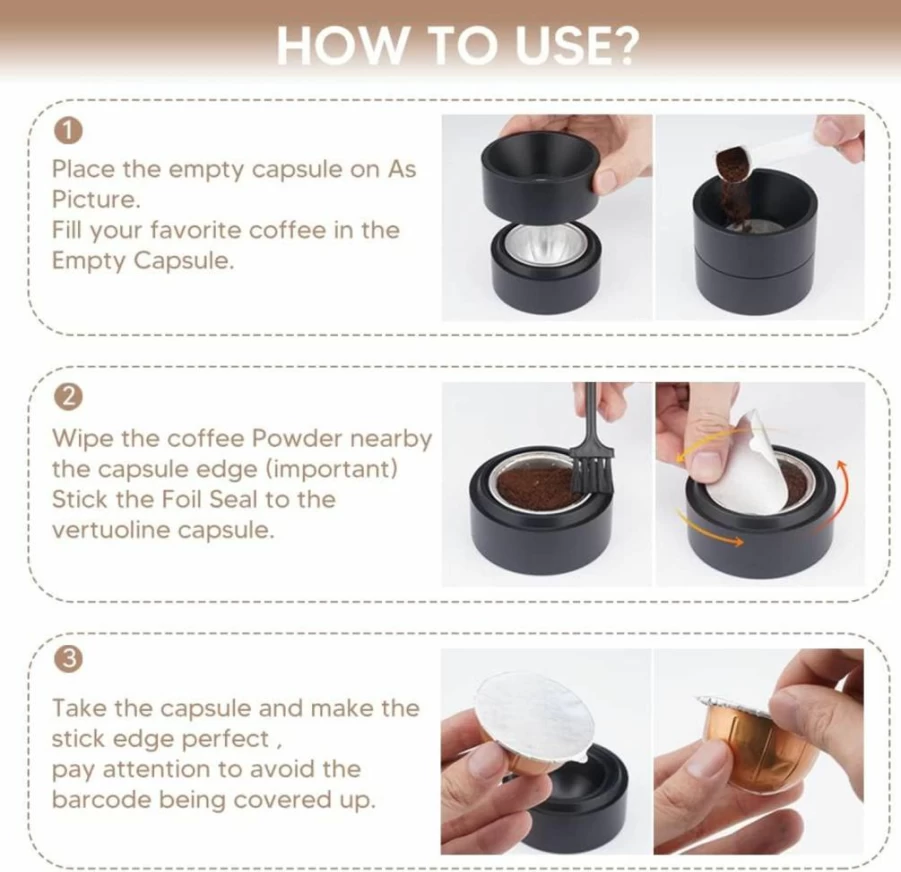 HOW TO USE?

1
Place the empty capsule on As Picture.
Fill your favorite coffee in the Empty Capsule.

2
Wipe the coffee Powder nearby the capsule edge (important)
Stick the Foil Seal to the vertuoline capsule.

3
Take the capsule and make the stick edge perfect ,
pay attention to avoid the barcode being covered up.