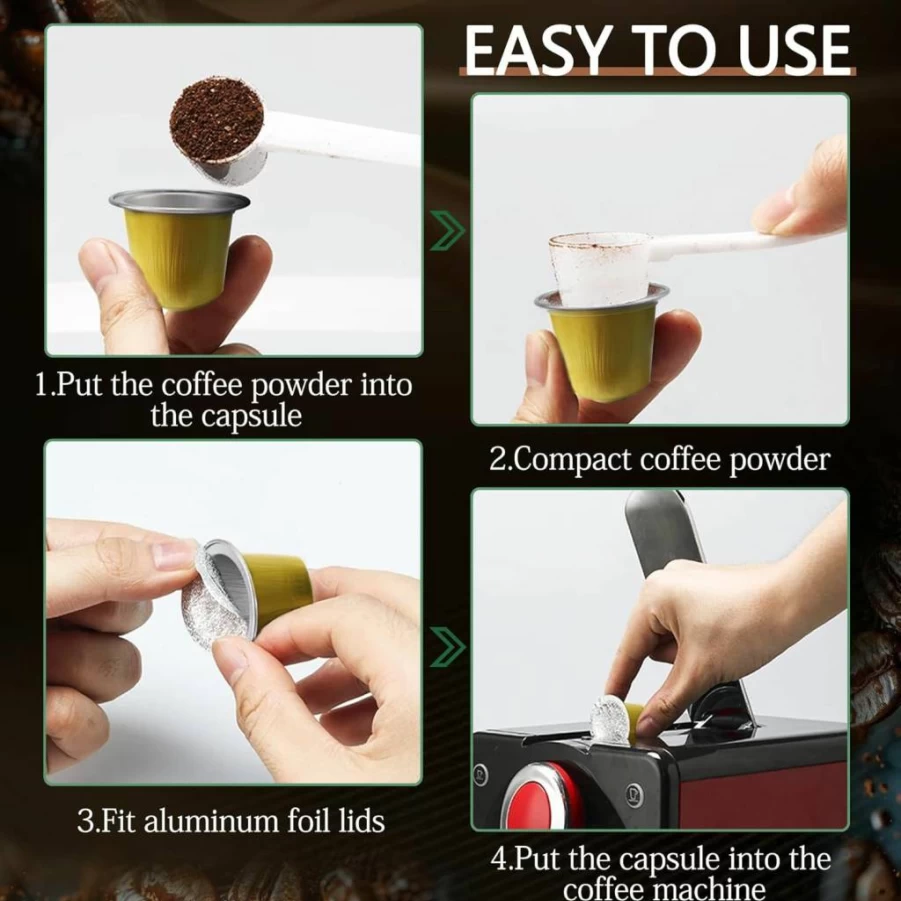 EASY TO USE

1.Put the coffee powder into the capsule

2.Compact coffee powder

3.Fit aluminum foil lids

4.Put the capsule into the coffee machine